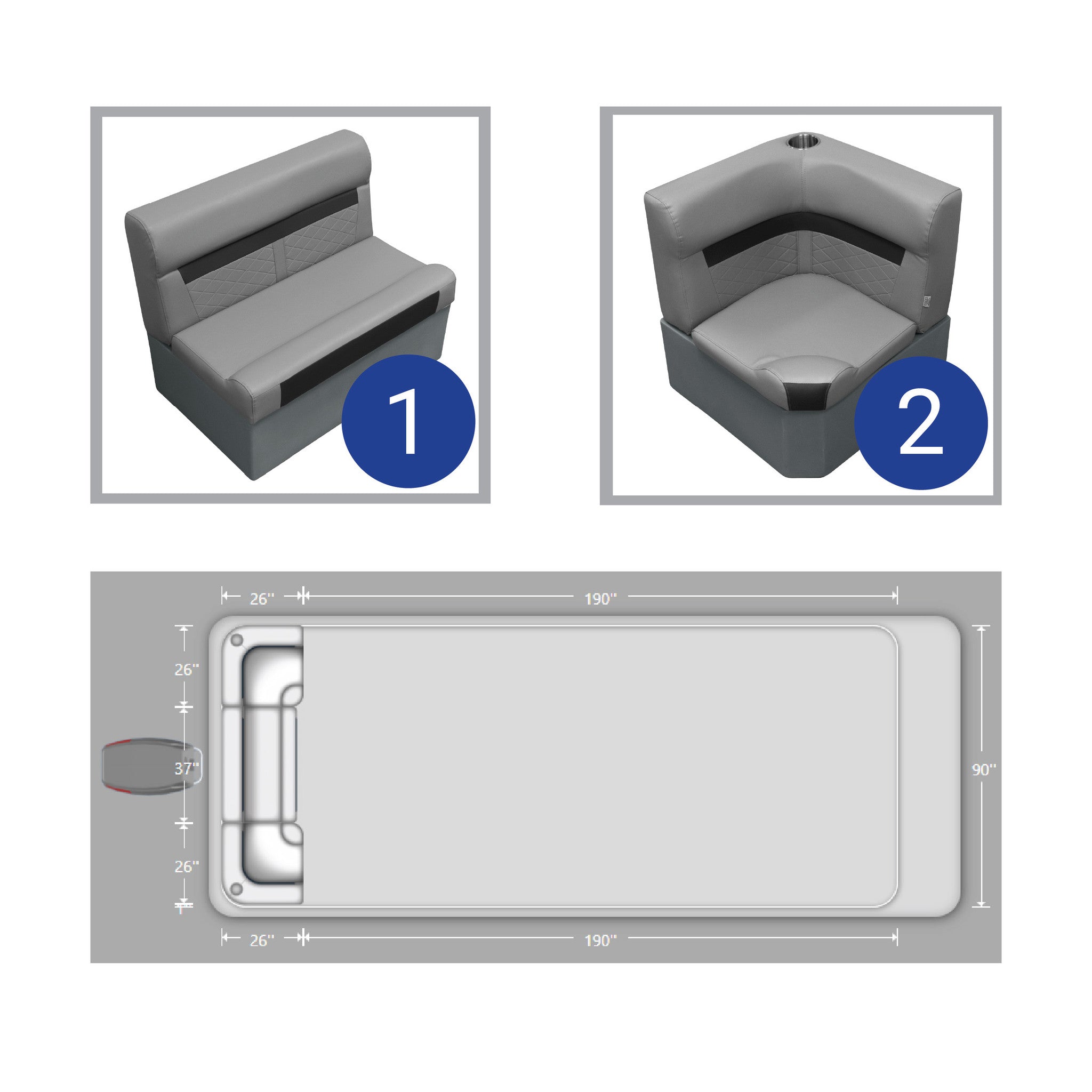 1

2

26"

190"

26"

37"

26"

90"

26"

190"